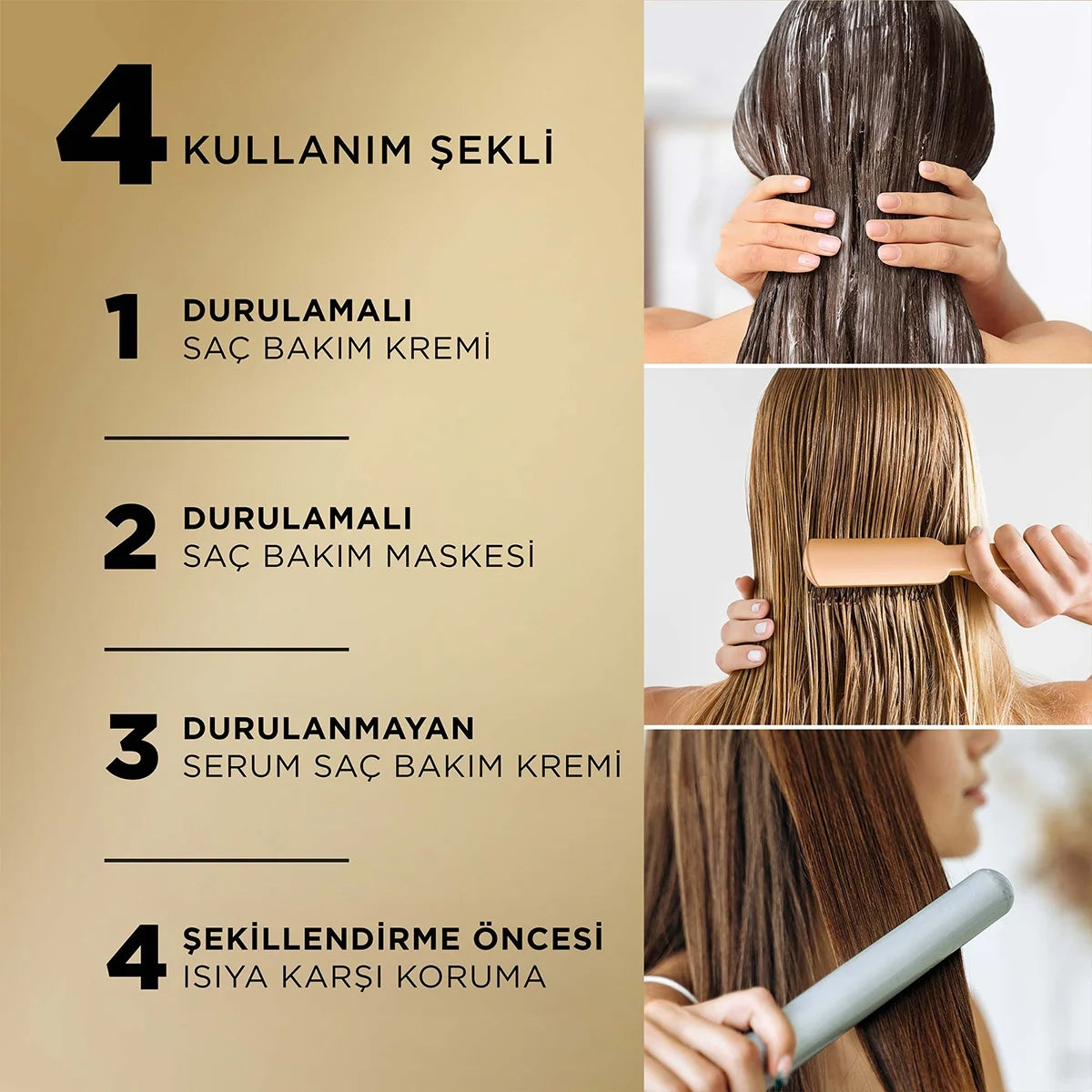 4 KULLANIM ŞEKLİ

1 DURULAMALI
SAÇ BAKIM KREMİ

2 DURULAMALI
SAÇ BAKIM MASKESİ

3 DURULANMAYAN
SERUM SAÇ BAKIM KREMİ

4 ŞEKİLLENDİRME ÖNCESİ
ISIYA KARŞI KORUMA