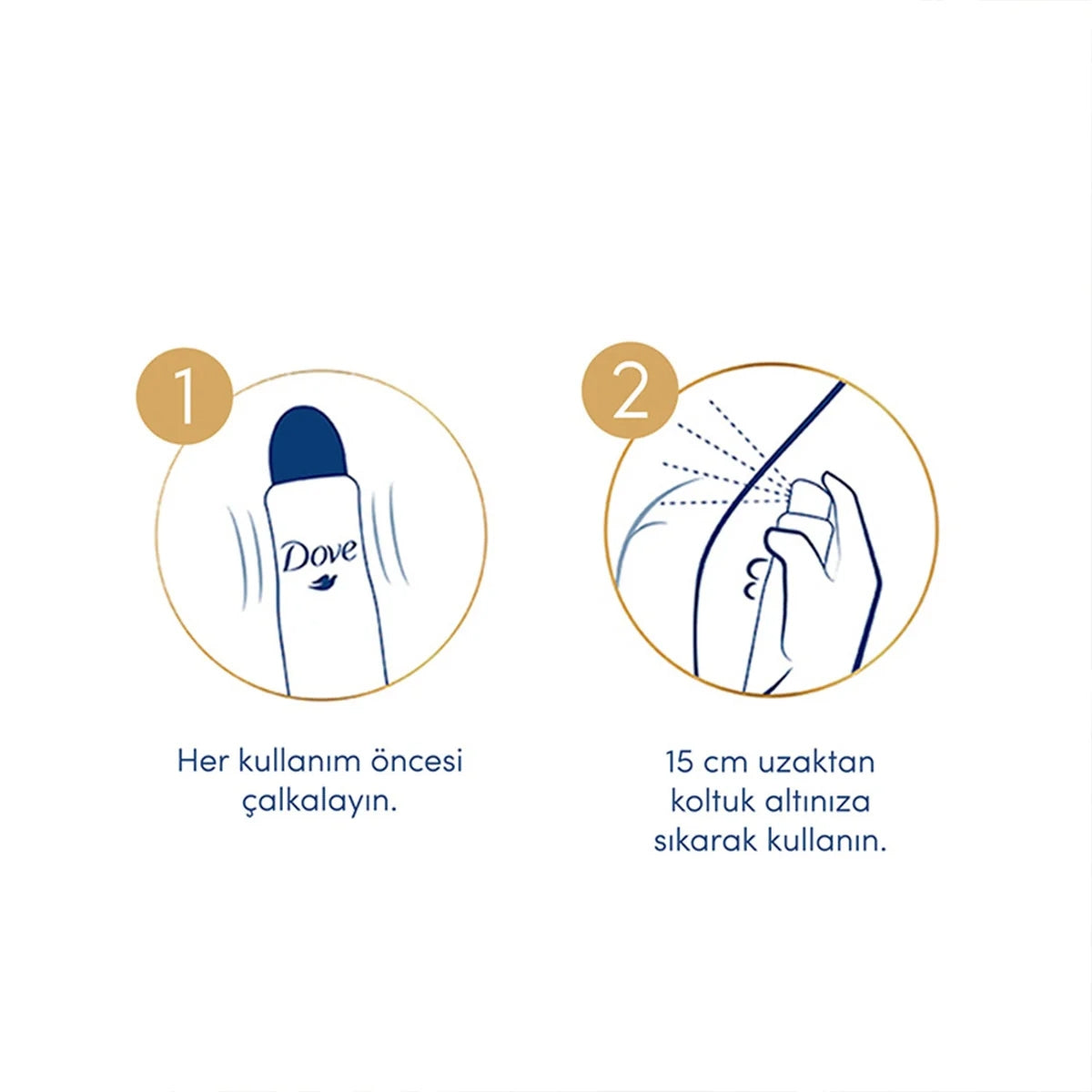 1

Dove

Her kullanım öncesi çalkalayın.

2

15 cm uzaktan koltuk altınıza sıkarak kullanın.