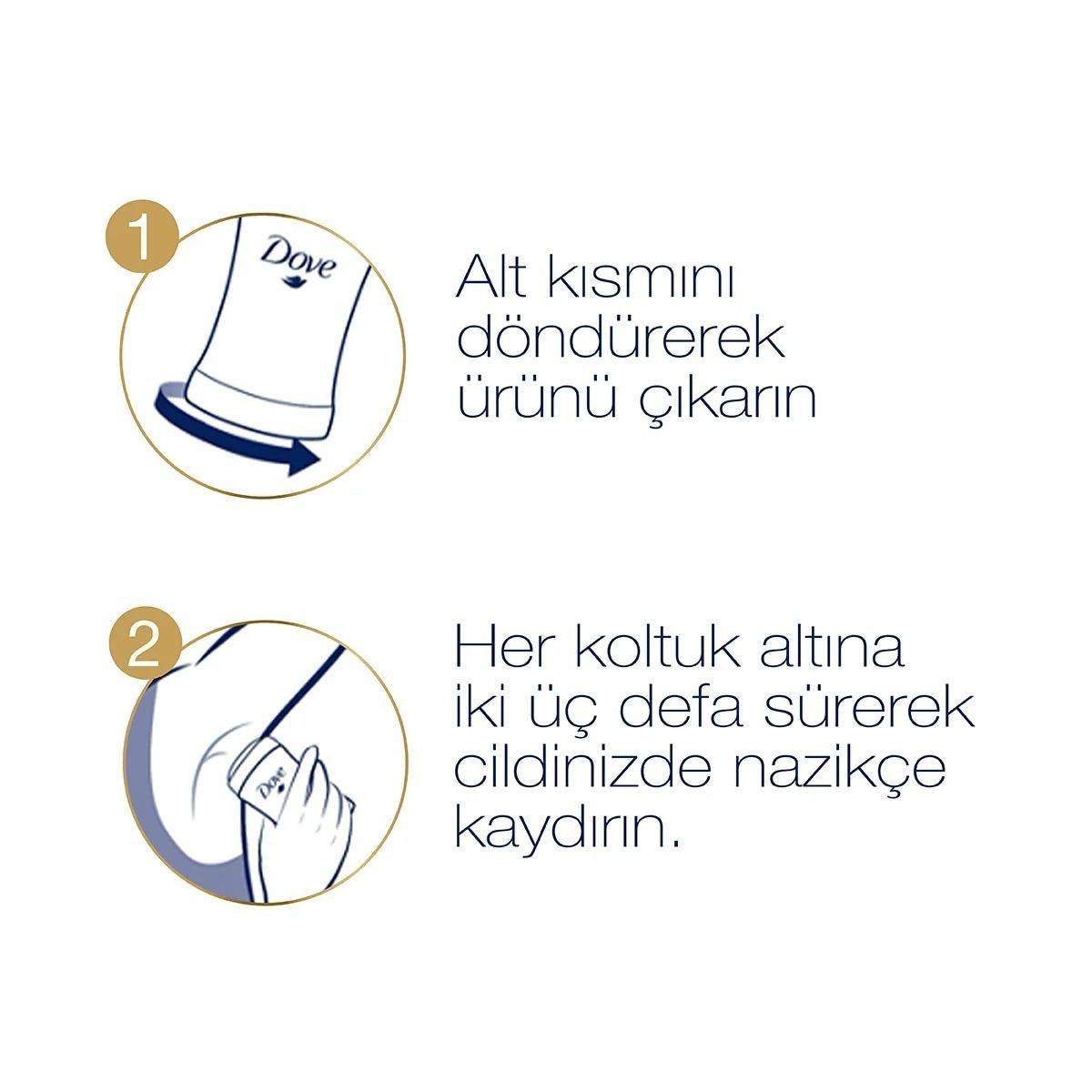 1

Dove

Alt kısmını döndürerek ürünü çıkarın

2

Dove

Her koltuk altına iki üç defa sürerek cildinizde nazikçe kaydırın.