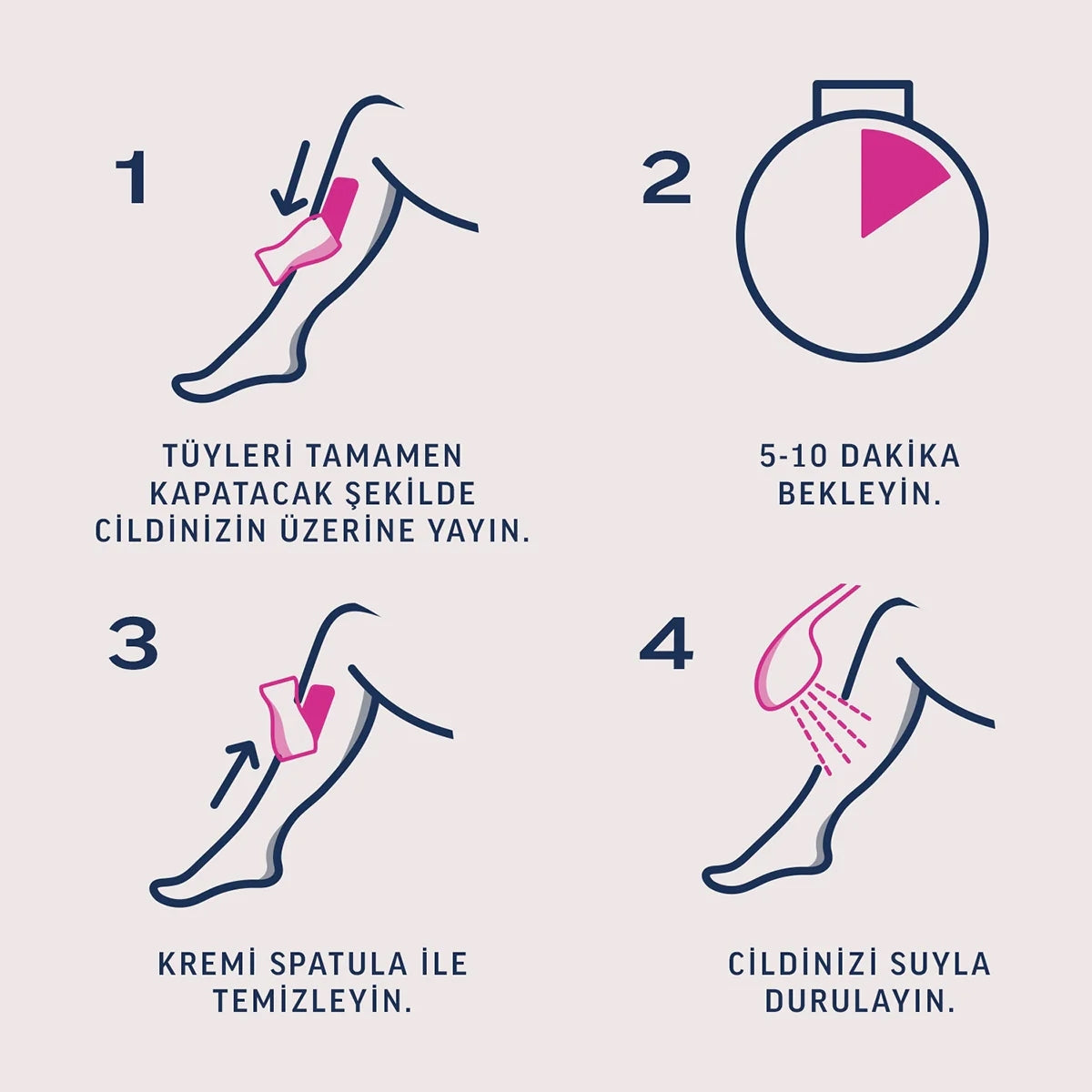 1

TÜYLERİ TAMAMEN KAPATACAK ŞEKİLDE CİLDİNİZİN ÜZERİNE YAYIN.

2

5-10 DAKİKA BEKLEYİN.

3

KREMİ SPATULA İLE TEMİZLEYİN.

4

CİLDİNİZİ SUYLA DURULAYIN.