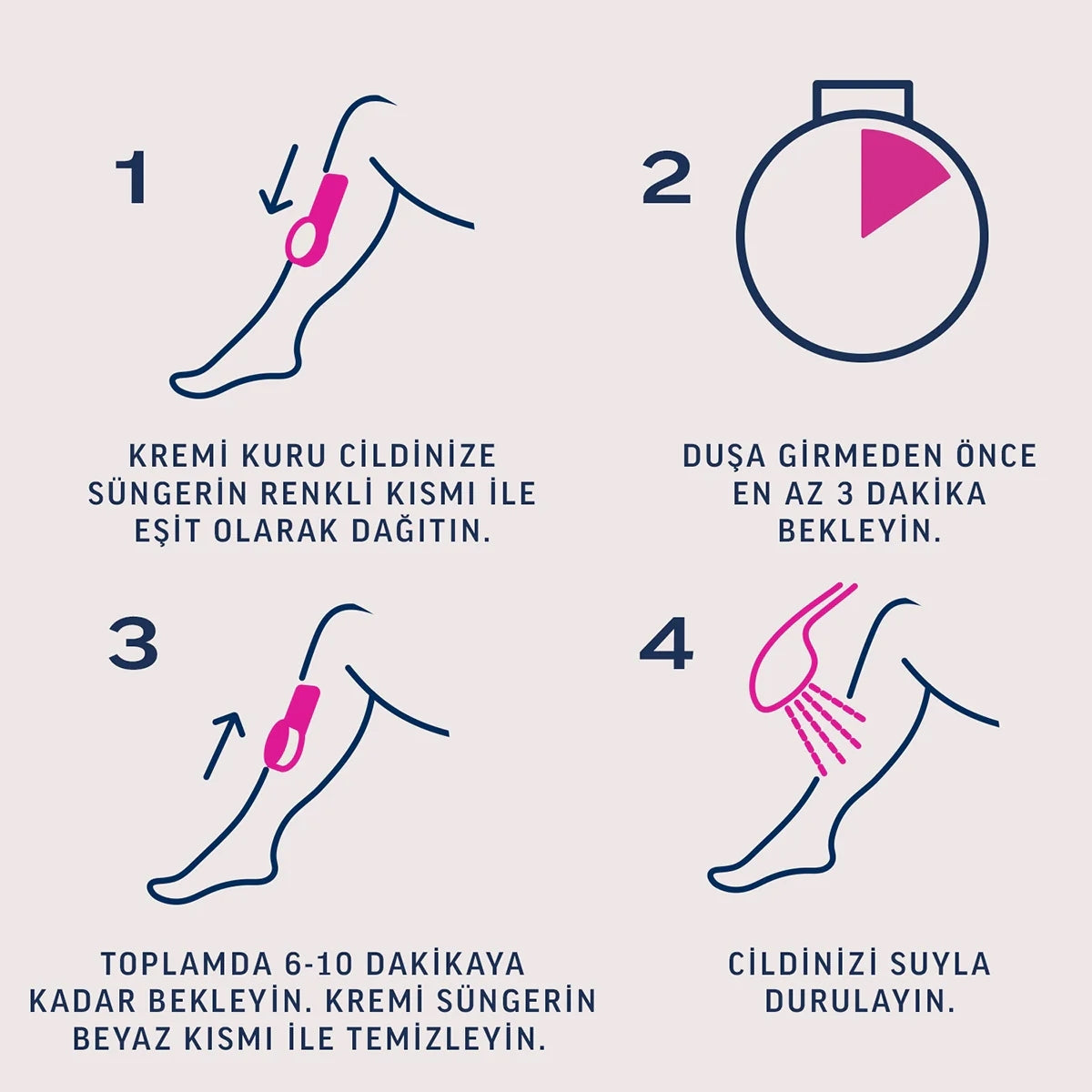 1

KREMİ KURU CİLDİNİZE SÜNGERİN RENKLİ KISMI İLE EŞİT OLARAK DAĞITIN.

2

DUŞA GİRMEDEN ÖNCE EN AZ 3 DAKİKA BEKLEYİN.

3

TOPLAMDA 6-10 DAKİKAYA KADAR BEKLEYİN. KREMİ SÜNGERİN BEYAZ KISMI İLE TEMİZLEYİN.

4

CİLDİNİZİ SUYLA DURULAYIN.